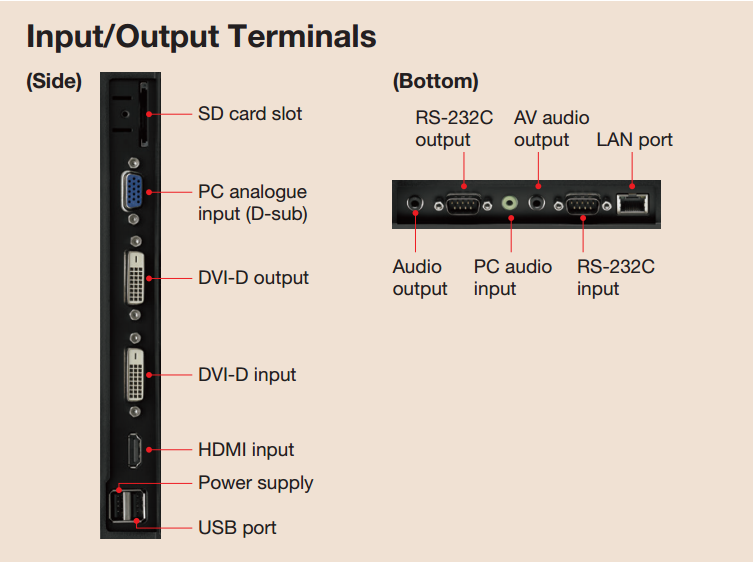 Input/Output Terminals

(Side)

SD card slot

PC analogue input (D-sub)

DVI-D output

DVI-D input

HDMI input

Power supply

USB port

(Bottom)

RS-232C output

AV audio output

LAN port

Audio output

PC audio input

RS-232C input