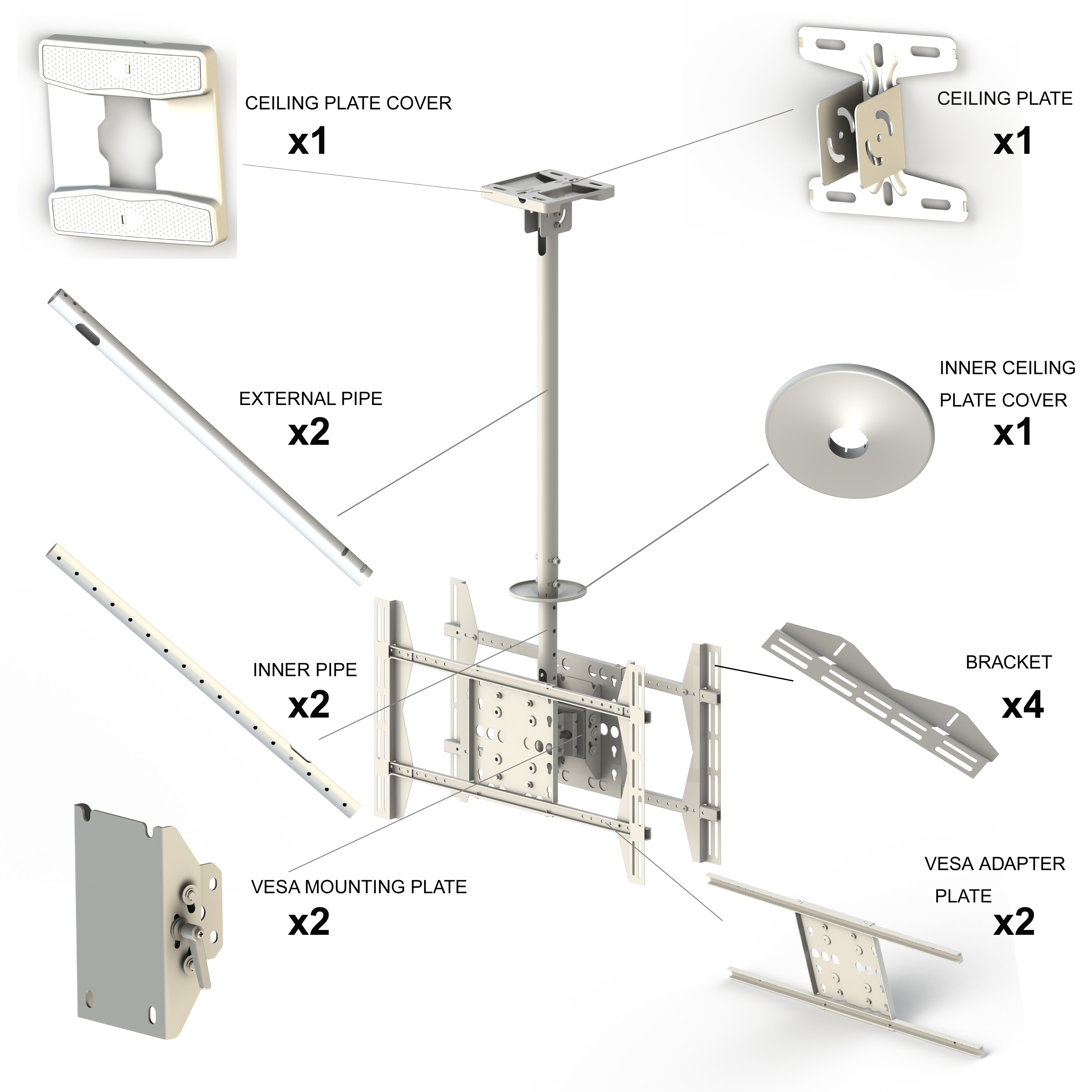 CEILING PLATE COVER
x1

CEILING PLATE
x1

EXTERNAL PIPE
x2

INNER CEILING
PLATE COVER
x1

INNER PIPE
x2

BRACKET
x4

VESA MOUNTING PLATE
x2

VESA ADAPTER
PLATE
x2