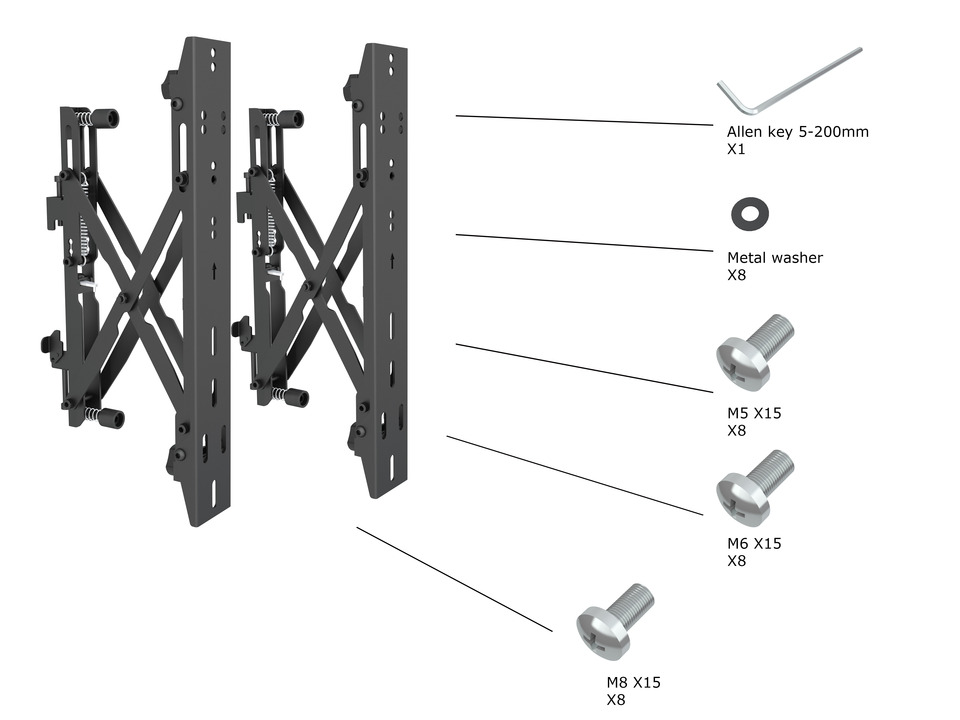 Allen key 5-200mm
X1

Metal washer
X8

M5 X15
X8

M6 X15
X8

M8 X15
X8