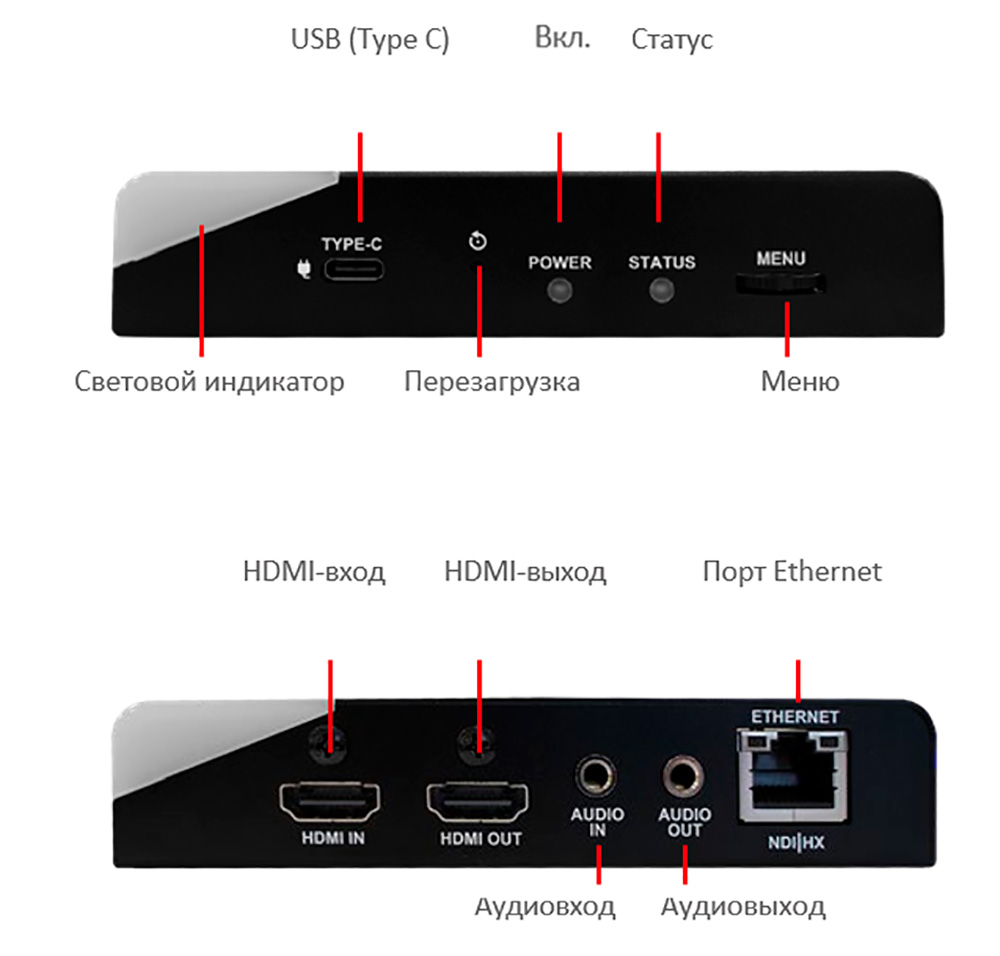 USB (Type C)
Вкл.
Статус

TYPE-C
POWER
STATUS
MENU

Световой индикатор
Перезагрузка
Меню

HDMI-вход
HDMI-выход
Порт Ethernet

ETHERNET
HDMI IN
HDMI OUT
AUDIO IN
AUDIO OUT
NDI|HX

Аудиовход
Аудиовыход