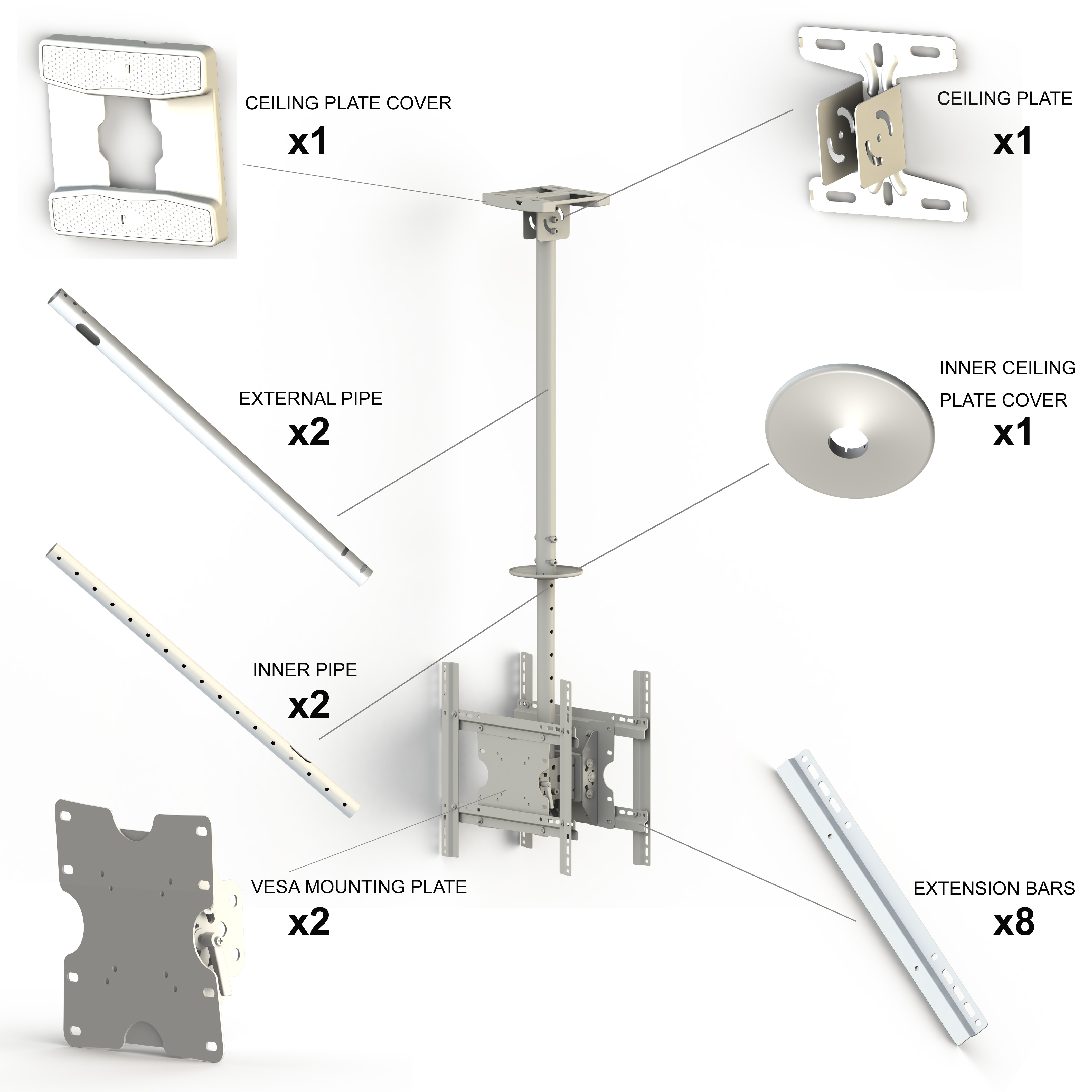 CEILING PLATE COVER
x1

CEILING PLATE
x1

EXTERNAL PIPE
x2

INNER CEILING PLATE COVER
x1

INNER PIPE
x2

VESA MOUNTING PLATE
x2

EXTENSION BARS
x8